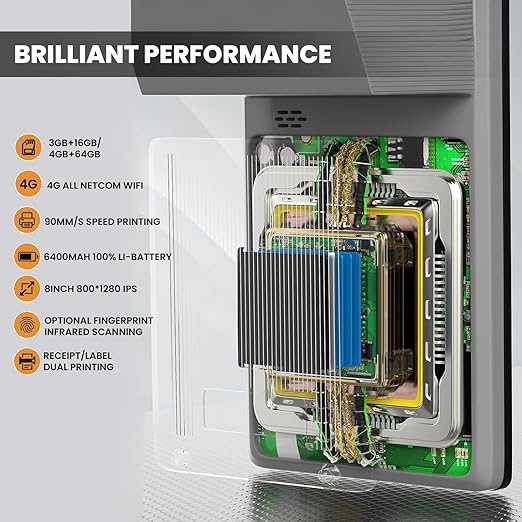 BRILLIANT PERFORMANCE

3GB+16GB/
4GB+64GB

4G

4G ALL NETCOM WIFI

90MM/S SPEED PRINTING

6400MAH 100% LI-BATTERY

8INCH 800*1280 IPS

OPTIONAL FINGERPRINT
INFRARED SCANNING

RECEIPT/LABEL
DUAL PRINTING